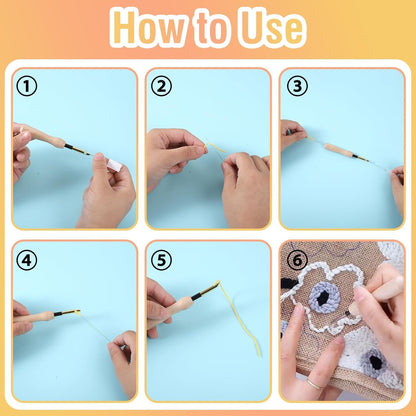 How to Use

①

②

③

④

⑤

⑥